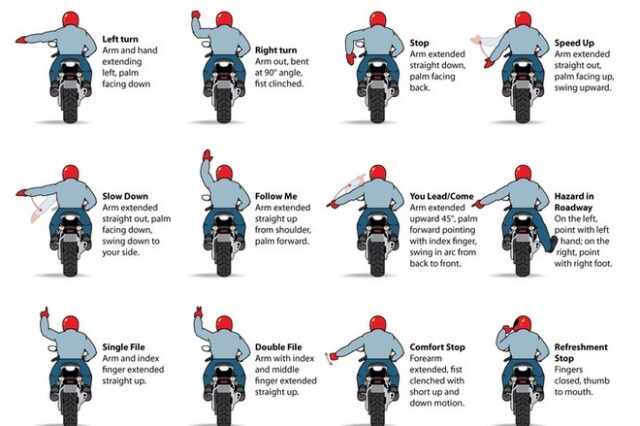 Left turn
Arm and hand extending left, palm facing down

Right turn
Arm out, bent at 90° angle, fist clinched.

Stop
Arm extended straight down, palm facing back.

Speed Up
Arm extended straight out, palm facing up, swing upward.

Slow Down
Arm extended straight out, palm facing down, swing down to your side.

Follow Me
Arm extended straight up from shoulder, palm forward.

You Lead/Come
Arm extended upward 45°, palm forward pointing with index finger, swing in arc from back to front.

Hazard in Roadway
On the left, point with left hand; on the right, point with right foot.

Single File
Arm and index finger extended straight up.

Double File
Arm with index and middle finger extended straight up.

Comfort Stop
Forearm extended, fist clenched with short up and down motion.

Refreshment Stop
Fingers closed, thumb to mouth.