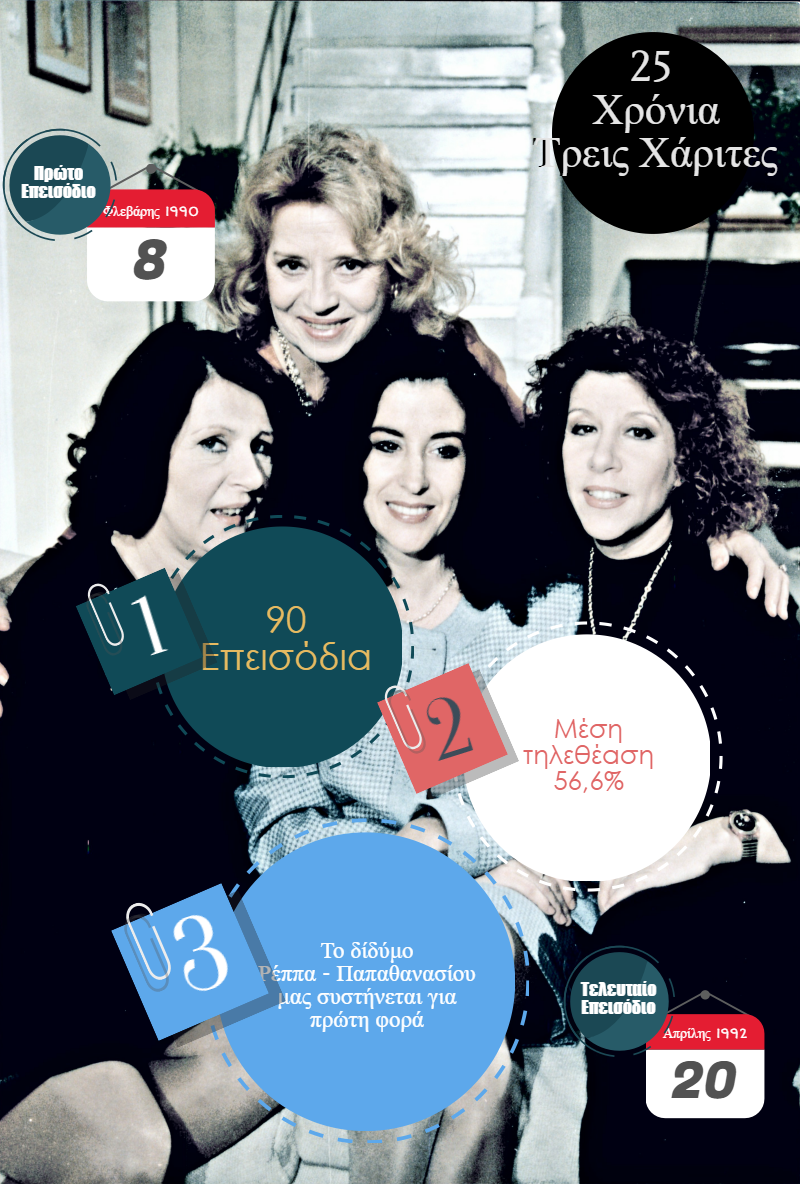 25
Χρόνια
Τρεις Χάριτες

Πρώτο Επεισόδιο

Φλεβάρης 1990
8

1
90
Επεισόδια

2
Μέση τηλεθέαση 56,6%

3
Το δίδυμο Ρέππα - Παπαθανασίου μας συστήνεται για πρώτη φορά

Τελευταίο Επεισόδιο

Απρίλης 1992
20