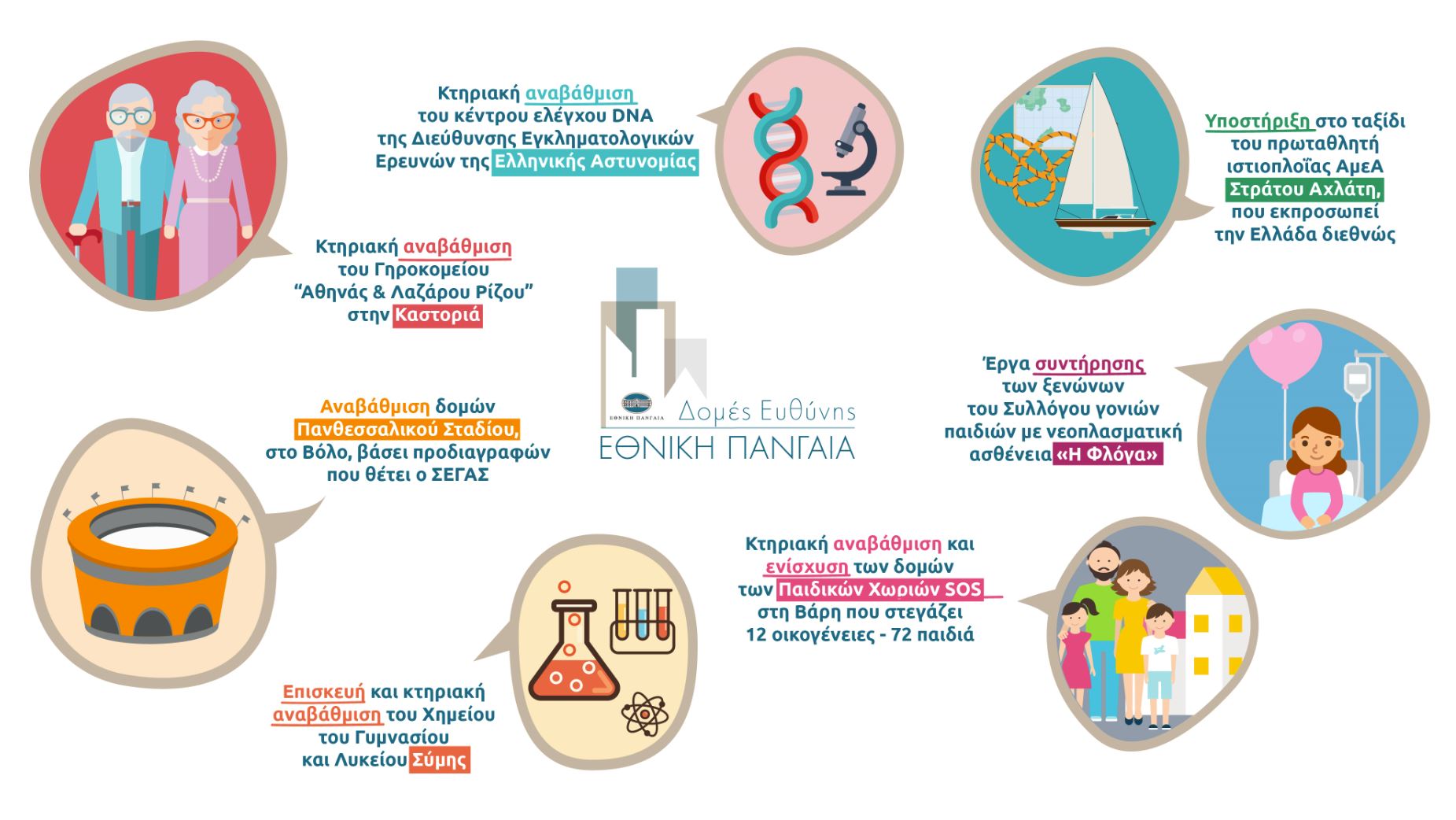 Κτηριακή αναβάθμιση του κέντρου ελέγχου DNA της Διεύθυνσης Εγκληματολογικών Ερευνών της Ελληνικής Αστυνομίας

Υποστήριξη στο ταξίδι του πρωταθλητή ιστιοπλοΐας ΑμεΑ Στράτου Αχλάτη, που εκπροσωπεί την Ελλάδα διεθνώς

Κτηριακή αναβάθμιση του Γηροκομείου "Αθηνάς & Λαζάρου Ρίζου" στην Καστοριά

ΕΘΝΙΚΗ ΠΑΝΓΑΙΑ

Δομές Ευθύνης

ΕΘΝΙΚΗ ΠΑΝΓΑΙΑ

Έργα συντήρησης των ξενώνων του Συλλόγου γονιών παιδιών με νεοπλασματική ασθένεια «Η Φλόγα»

Αναβάθμιση δομών Πανθεσσαλικού Σταδίου, στο Βόλο, βάσει προδιαγραφών που θέτει ο ΣΕΓΑΣ

Κτηριακή αναβάθμιση και ενίσχυση των δομών των Παιδικών Χωριών SOS στη Βάρη που στεγάζει 12 οικογένειες - 72 παιδιά

Επισκευή και κτηριακή αναβάθμιση του Χημείου του Γυμνασίου και Λυκείου Σύμης