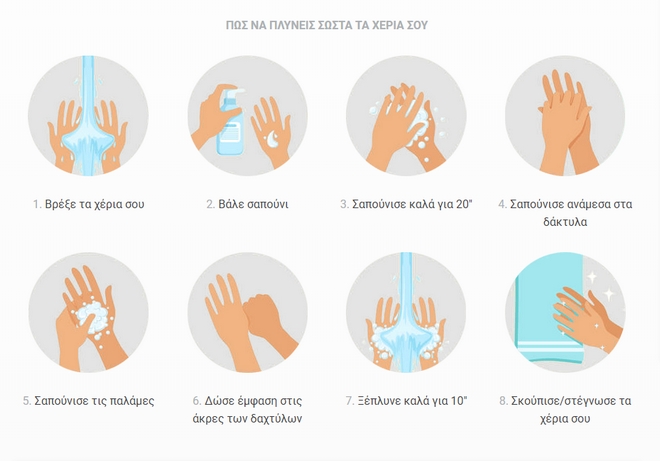 ΠΩΣ ΝΑ ΠΛΥΝΕΙΣ ΣΩΣΤΑ ΤΑ ΧΕΡΙΑ ΣΟΥ

1. Βρέξε τα χέρια σου

2. Βάλε σαπούνι

3. Σαπούνισε καλά για 20"

4. Σαπούνισε ανάμεσα στα δάκτυλα

5. Σαπούνισε τις παλάμες

6. Δώσε έμφαση στις άκρες των δαχτύλων

7. Ξέπλυνε καλά για 10"

8. Σκούπισε/στέγνωσε τα χέρια σου