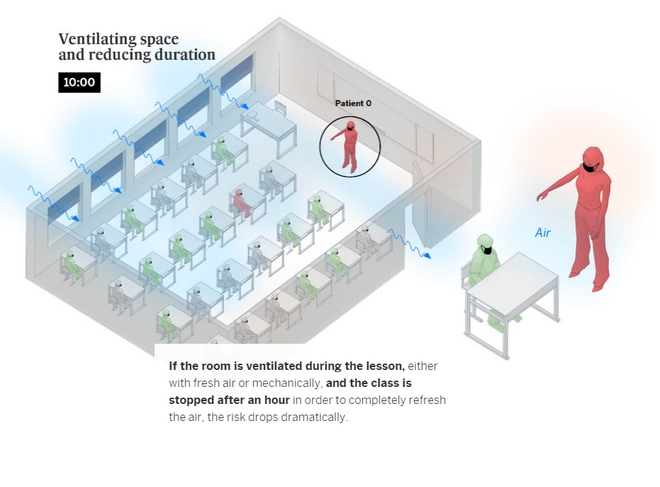 Ventilating space and reducing duration

10:00

Patient 0

Air

If the room is ventilated during the lesson, either with fresh air or mechanically, and the class is stopped after an hour in order to completely refresh the air, the risk drops dramatically.