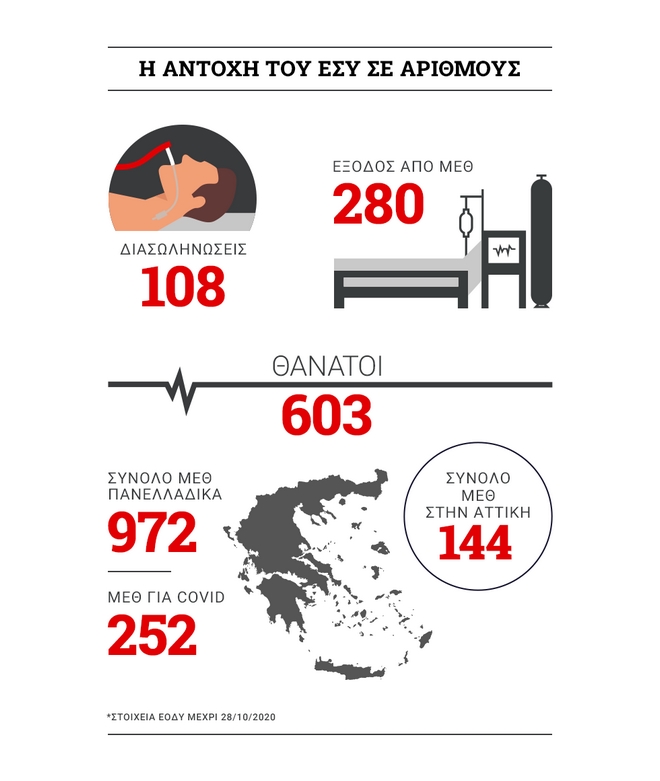 Η ΑΝΤΟΧΗ ΤΟΥ ΕΣΥ ΣΕ ΑΡΙΘΜΟΥΣ

ΔΙΑΣΩΛΗΝΩΣΕΙΣ
108

ΕΞΟΔΟΣ ΑΠΟ ΜΕΘ
280

ΘΑΝΑΤΟΙ
603

ΣΥΝΟΛΟ ΜΕΘ ΠΑΝΕΛΛΑΔΙΚΑ
972

ΜΕΘ ΓΙΑ COVID
252

ΣΥΝΟΛΟ ΜΕΘ ΣΤΗΝ ΑΤΤΙΚΗ
144

*ΣΤΟΙΧΕΙΑ ΕΟΔΥ ΜΕΧΡΙ 28/10/2020