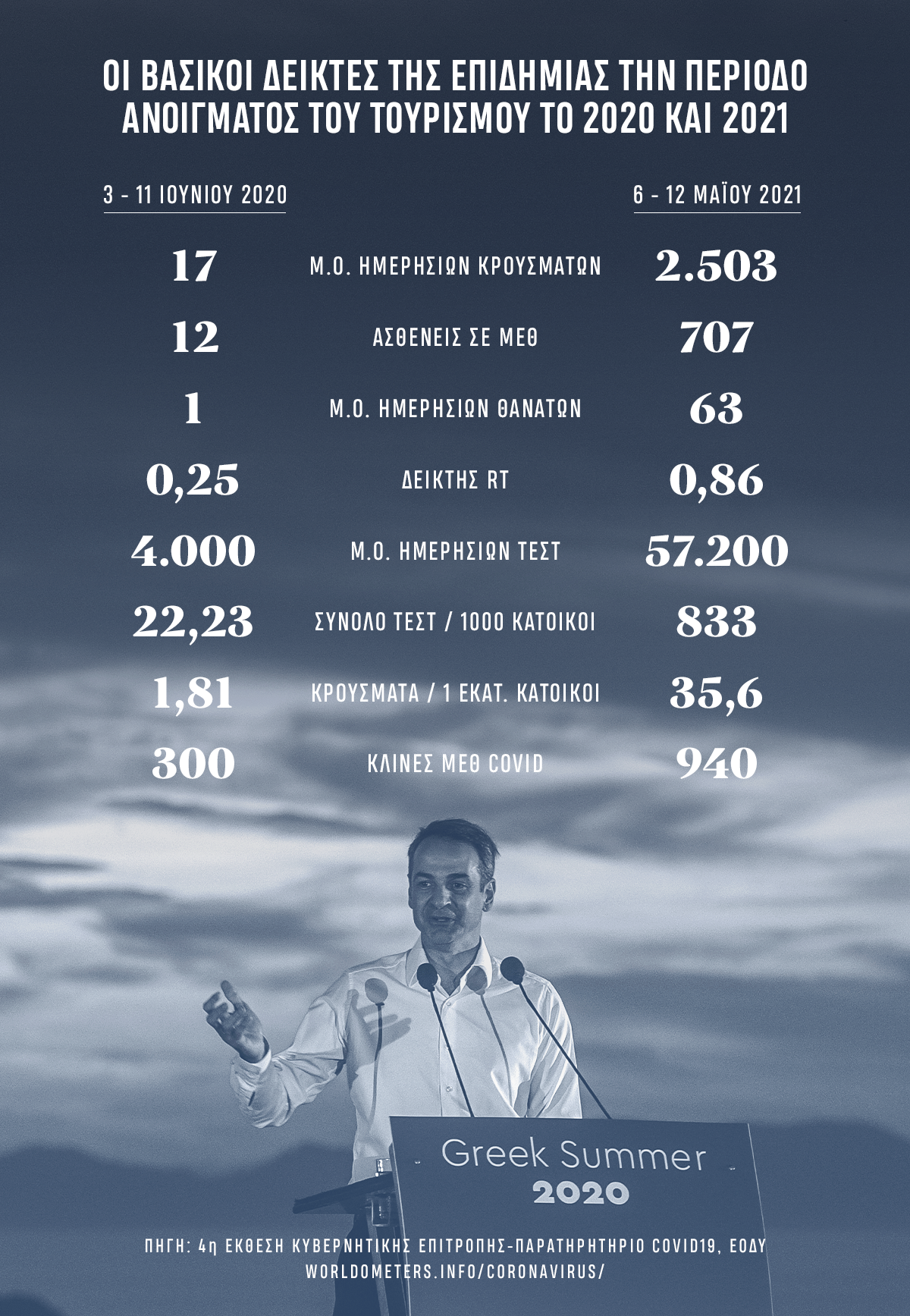 ΟΙ ΒΑΣΙΚΟΙ ΔΕΙΚΤΕΣ ΤΗΣ ΕΠΙΔΗΜΙΑΣ ΤΗΝ ΠΕΡΙΟΔΟ ΑΝΟΙΓΜΑΤΟΣ ΤΟΥ ΤΟΥΡΙΣΜΟΥ ΤΟ 2020 ΚΑΙ 2021

| 3 - 11 ΙΟΥΝΙΟΥ 2020 | | 6 - 12 ΜΑΪΟΥ 2021 |
|---|---|---|
| 17 | Μ.Ο. ΗΜΕΡΗΣΙΩΝ ΚΡΟΥΣΜΑΤΩΝ | 2.503 |
| 12 | ΑΣΘΕΝΕΙΣ ΣΕ ΜΕΘ | 707 |
| 1 | Μ.Ο. ΗΜΕΡΗΣΙΩΝ ΘΑΝΑΤΩΝ | 63 |
| 0,25 | ΔΕΙΚΤΗΣ RT | 0,86 |
| 4.000 | Μ.Ο. ΗΜΕΡΗΣΙΩΝ ΤΕΣΤ | 57.200 |
| 22,23 | ΣΥΝΟΛΟ ΤΕΣΤ / 1000 ΚΑΤΟΙΚΟΙ | 833 |
| 1,81 | ΚΡΟΥΣΜΑΤΑ / 1 ΕΚΑΤ. ΚΑΤΟΙΚΟΙ | 35,6 |
| 300 | ΚΛΙΝΕΣ ΜΕΘ COVID | 940 |

Greek Summer 2020

ΠΗΓΗ: 4η ΕΚΘΕΣΗ ΚΥΒΕΡΝΗΤΙΚΗΣ ΕΠΙΤΡΟΠΗΣ-ΠΑΡΑΤΗΡΗΤΗΡΙΟ COVID19, ΕΟΔΥ
WORLDOMETERS.INFO/CORONAVIRUS/