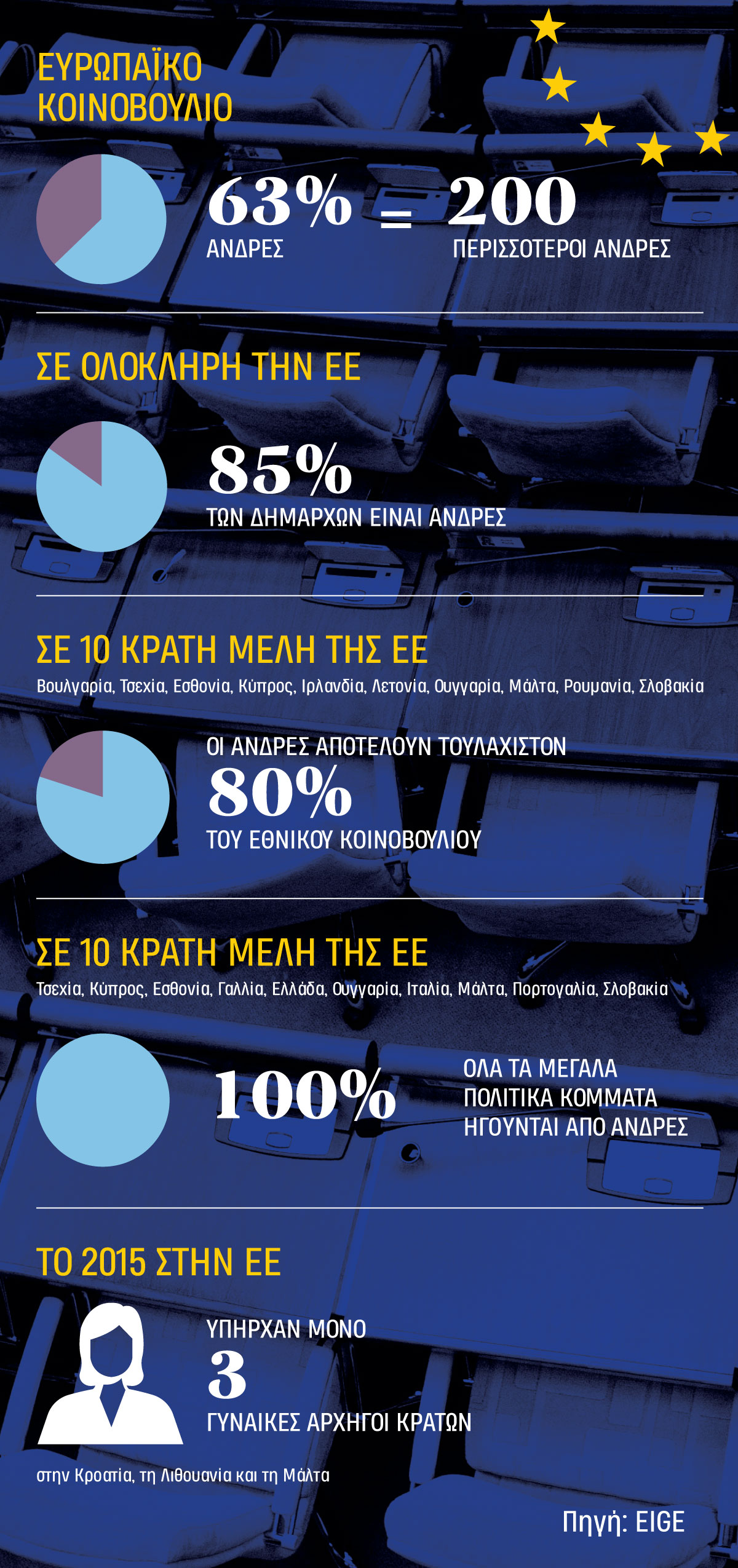 ΕΥΡΩΠΑΪΚΟ ΚΟΙΝΟΒΟΥΛΙΟ

63% ΑΝΔΡΕΣ = 200 ΠΕΡΙΣΣΟΤΕΡΟΙ ΑΝΔΡΕΣ

ΣΕ ΟΛΟΚΛΗΡΗ ΤΗΝ ΕΕ

85% ΤΩΝ ΔΗΜΑΡΧΩΝ ΕΙΝΑΙ ΑΝΔΡΕΣ

ΣΕ 10 ΚΡΑΤΗ ΜΕΛΗ ΤΗΣ ΕΕ

Βουλγαρία, Τσεχία, Εσθονία, Κύπρος, Ιρλανδία, Λετονία, Ουγγαρία, Μάλτα, Ρουμανία, Σλοβακία

ΟΙ ΑΝΔΡΕΣ ΑΠΟΤΕΛΟΥΝ ΤΟΥΛΑΧΙΣΤΟΝ 80% ΤΟΥ ΕΘΝΙΚΟΥ ΚΟΙΝΟΒΟΥΛΙΟΥ

ΣΕ 10 ΚΡΑΤΗ ΜΕΛΗ ΤΗΣ ΕΕ

Τσεχία, Κύπρος, Εσθονία, Γαλλία, Ελλάδα, Ουγγαρία, Ιταλία, Μάλτα, Πορτογαλία, Σλοβακία

100% ΟΛΑ ΤΑ ΜΕΓΑΛΑ ΠΟΛΙΤΙΚΑ ΚΟΜΜΑΤΑ ΗΓΟΥΝΤΑΙ ΑΠΟ ΑΝΔΡΕΣ

ΤΟ 2015 ΣΤΗΝ ΕΕ

ΥΠΗΡΧΑΝ ΜΟΝΟ 3 ΓΥΝΑΙΚΕΣ ΑΡΧΗΓΟΙ ΚΡΑΤΩΝ

στην Κροατία, τη Λιθουανία και τη Μάλτα

Πηγή: EIGE