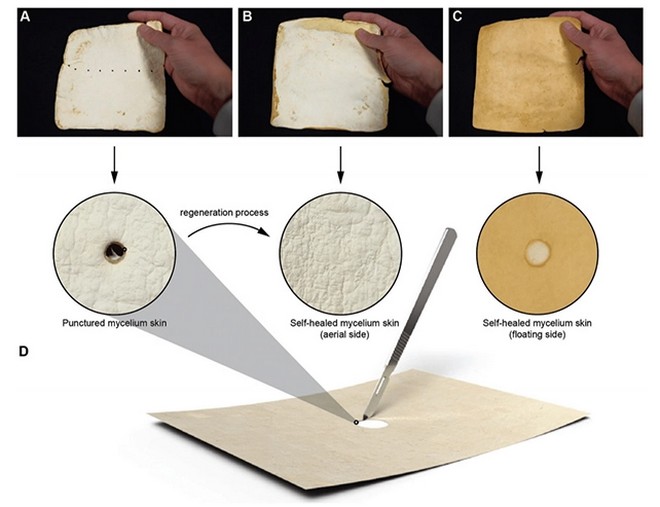 A
B
C

regeneration process

Punctured mycelium skin

Self-healed mycelium skin
(aerial side)

Self-healed mycelium skin
(floating side)

D