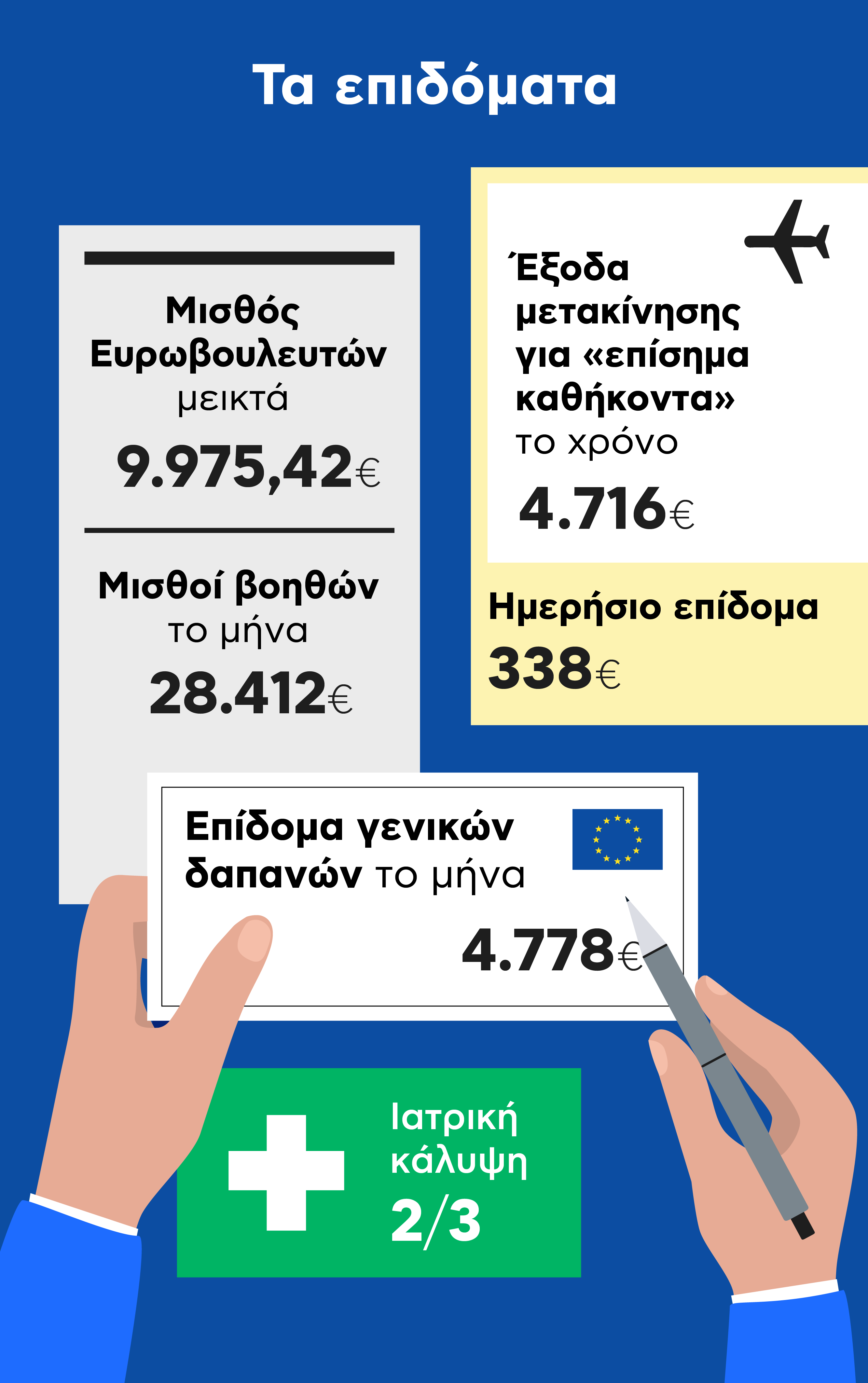 Τα επιδόματα

Μισθός Ευρωβουλευτών μεικτά
9.975,42€

Μισθοί βοηθών το μήνα
28.412€

Έξοδα μετακίνησης για «επίσημα καθήκοντα» το χρόνο
4.716€

Ημερήσιο επίδομα
338€

Επίδομα γενικών δαπανών το μήνα
4.778€

Ιατρική κάλυψη
2/3