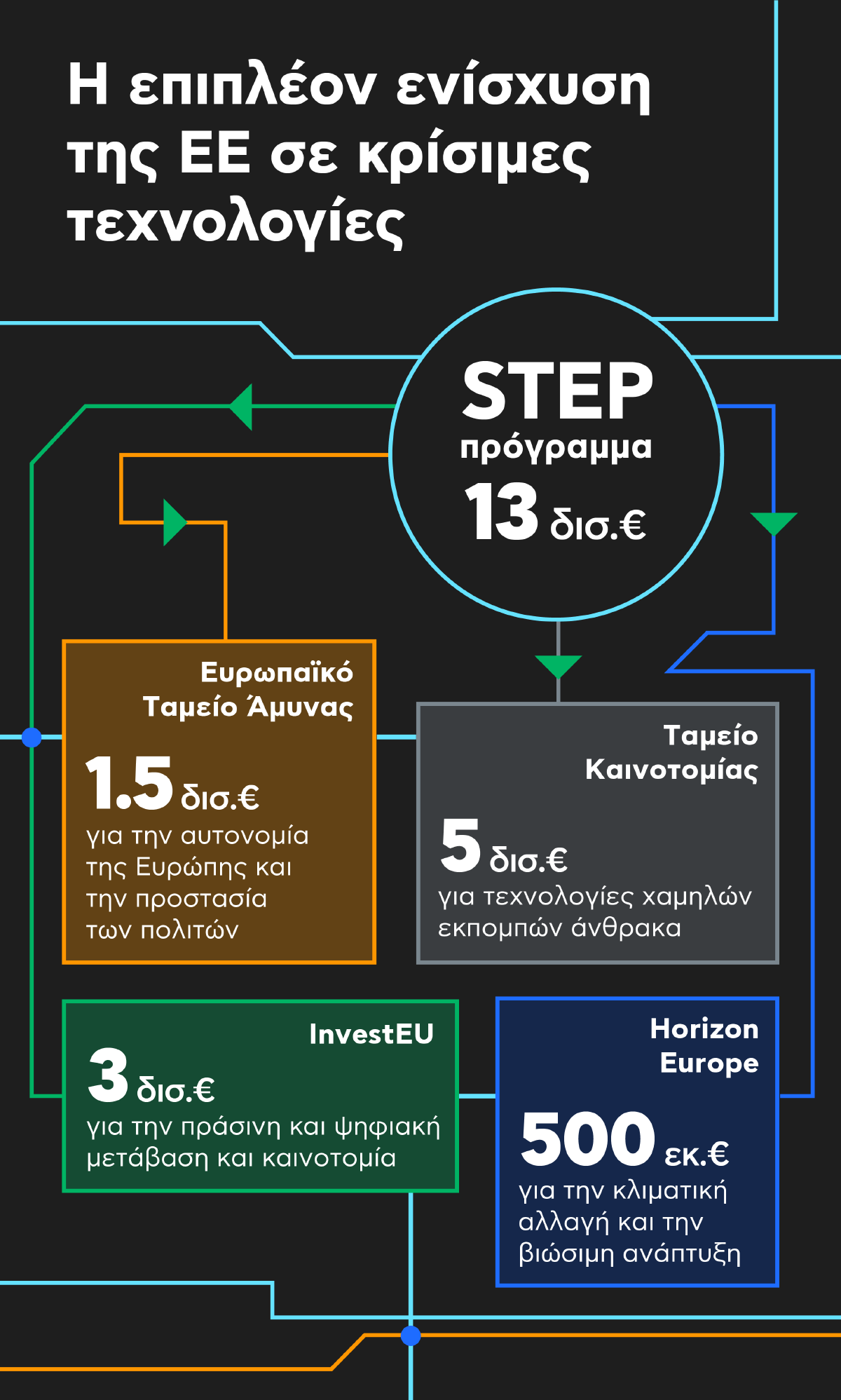 Η επιπλέον ενίσχυση της ΕΕ σε κρίσιμες τεχνολογίες

STEP
πρόγραμμα
13 δισ.€

Ευρωπαϊκό Ταμείο Άμυνας
1.5 δισ.€
για την αυτονομία της Ευρώπης και την προστασία των πολιτών

Ταμείο Καινοτομίας
5 δισ.€
για τεχνολογίες χαμηλών εκπομπών άνθρακα

InvestEU
3 δισ.€
για την πράσινη και ψηφιακή μετάβαση και καινοτομία

Horizon Europe
500 εκ.€
για την κλιματική αλλαγή και την βιώσιμη ανάπτυξη