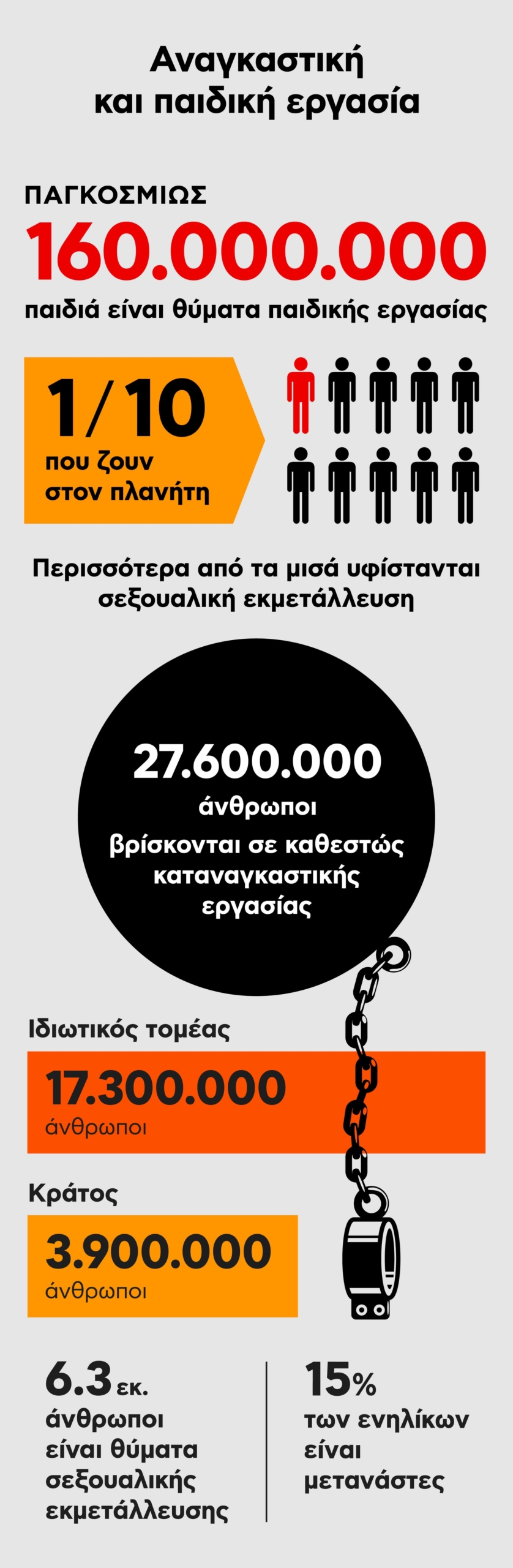 Αναγκαστική και παιδική εργασία

ΠΑΓΚΟΣΜΙΩΣ

160.000.000

παιδιά είναι θύματα παιδικής εργασίας

1/10
που ζουν στον πλανήτη

Περισσότερα από τα μισά υφίστανται σεξουαλική εκμετάλλευση

27.600.000
άνθρωποι
βρίσκονται σε καθεστώς καταναγκαστικής εργασίας

Ιδιωτικός τομέας

17.300.000
άνθρωποι

Κράτος

3.900.000
άνθρωποι

6.3 εκ.
άνθρωποι είναι θύματα σεξουαλικής εκμετάλλευσης

15%
των ενηλίκων είναι μετανάστες