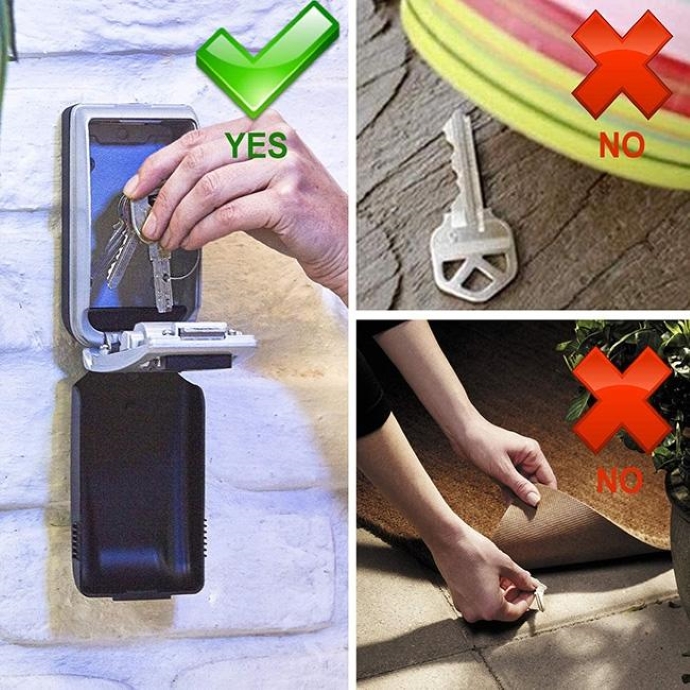 YES

NO

NO