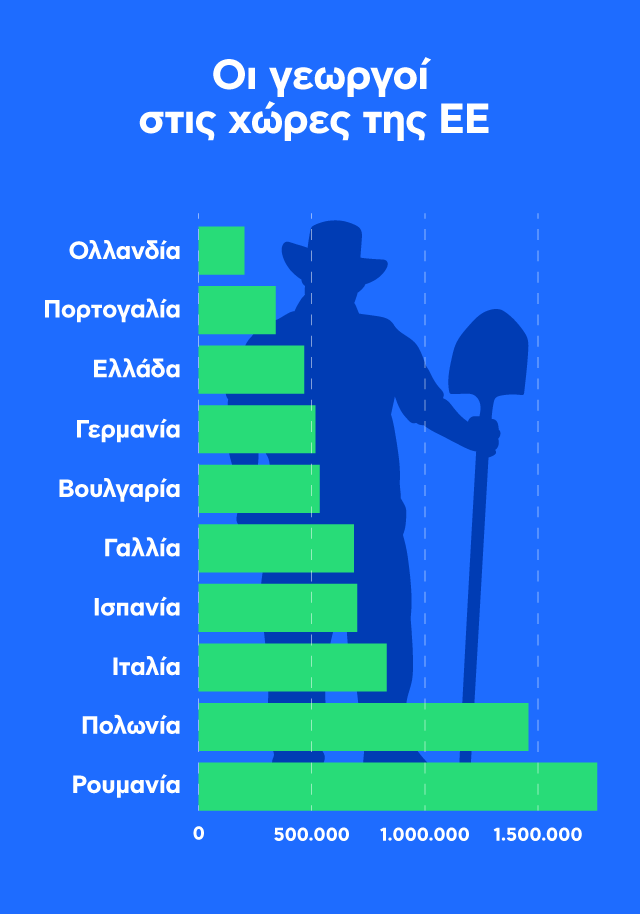 Οι γεωργοί στις χώρες της ΕΕ

Ολλανδία
Πορτογαλία
Ελλάδα
Γερμανία
Βουλγαρία
Γαλλία
Ισπανία
Ιταλία
Πολωνία
Ρουμανία

0
500.000
1.000.000
1.500.000