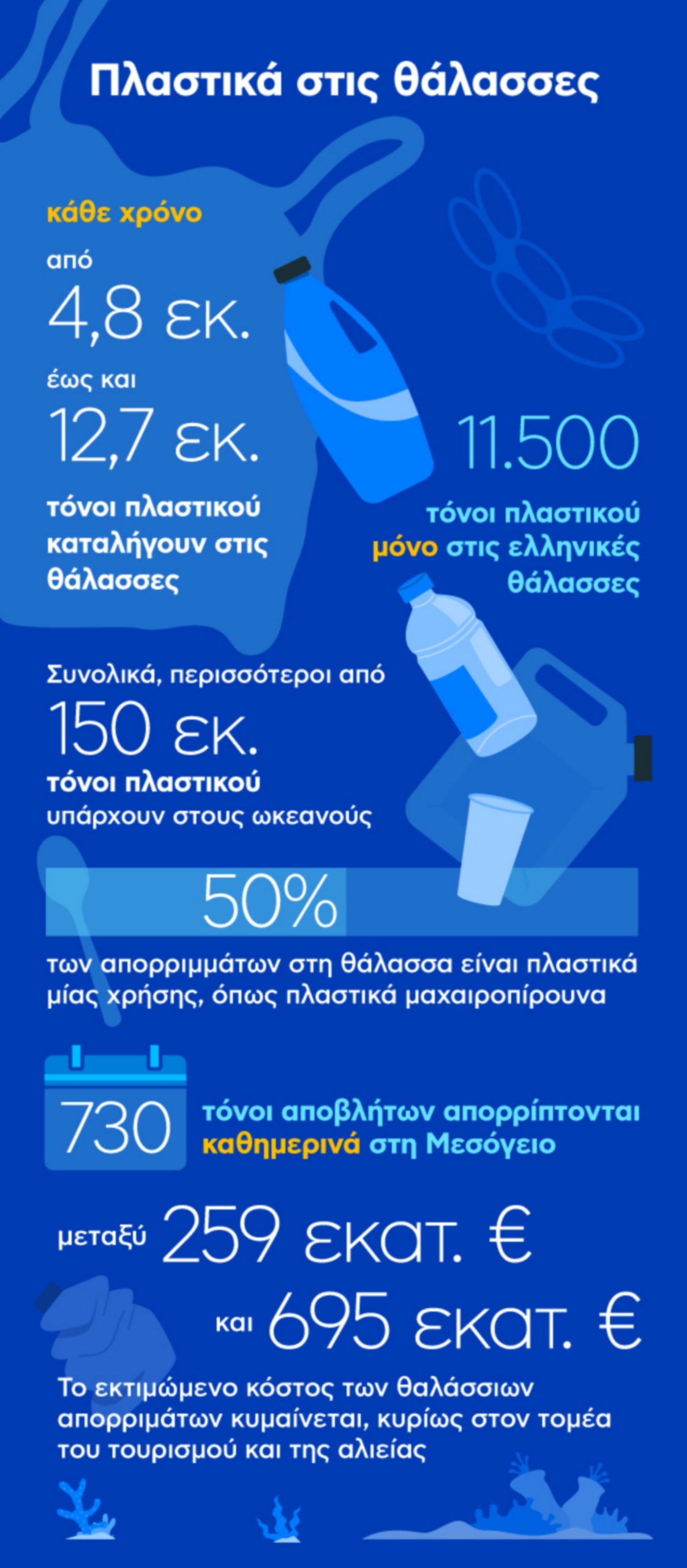 Πλαστικά στις θάλασσες

κάθε χρόνο

από

4,8 εκ.

έως και

12,7 εκ.

τόνοι πλαστικού καταλήγουν στις θάλασσες

11.500

τόνοι πλαστικού μόνο στις ελληνικές θάλασσες

Συνολικά, περισσότεροι από

150 εκ.

τόνοι πλαστικού υπάρχουν στους ωκεανούς

50%

των απορριμμάτων στη θάλασσα είναι πλαστικά μίας χρήσης, όπως πλαστικά μαχαιροπίρουνα

730

τόνοι αποβλήτων απορρίπτονται καθημερινά στη Μεσόγειο

μεταξύ 259 εκατ. €

και 695 εκατ. €

Το εκτιμώμενο κόστος των θαλάσσιων απορριμάτων κυμαίνεται, κυρίως στον τομέα του τουρισμού και της αλιείας