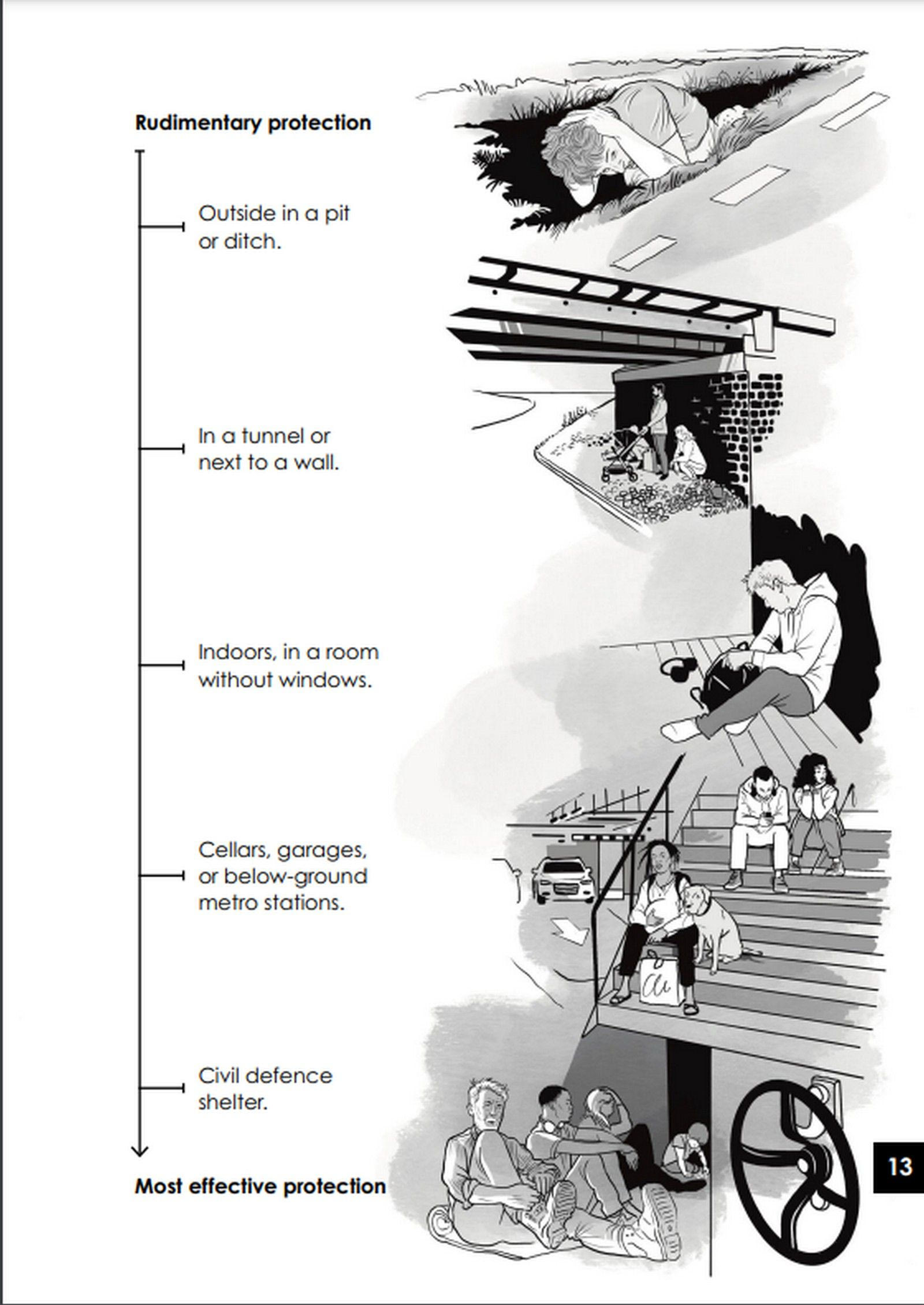 Rudimentary protection

Outside in a pit or ditch.

In a tunnel or next to a wall.

Indoors, in a room without windows.

Cellars, garages, or below-ground metro stations.

Civil defence shelter.

Most effective protection

13