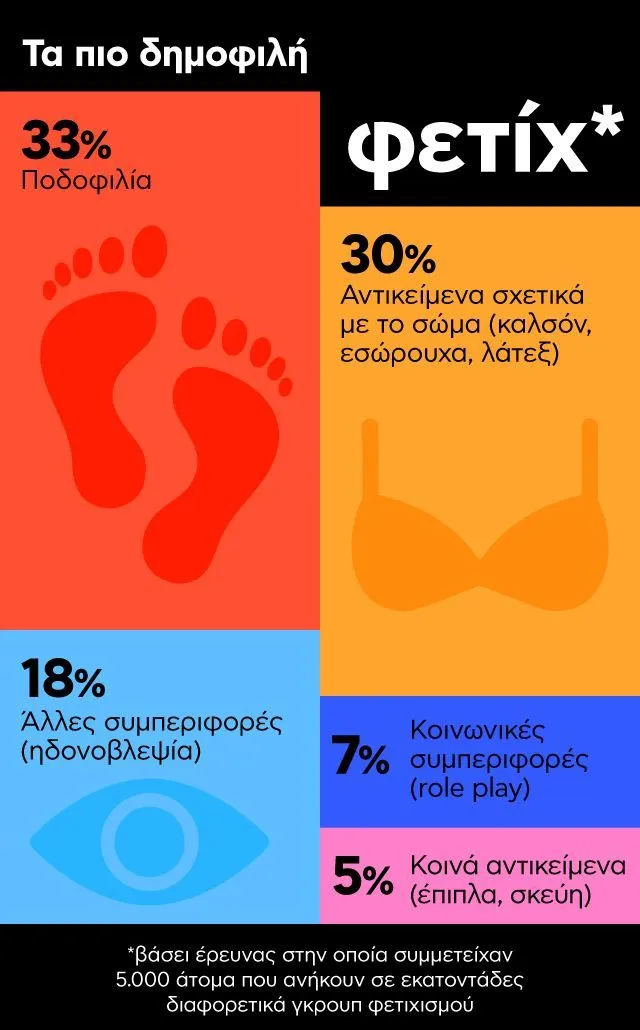 Τα πιο δημοφιλή

φετίχ*

33%
Ποδοφιλία

30%
Αντικείμενα σχετικά με το σώμα (καλσόν, εσώρουχα, λάτεξ)

18%
Άλλες συμπεριφορές (ηδονοβλεψία)

7%
Κοινωνικές συμπεριφορές (role play)

5%
Κοινά αντικείμενα (έπιπλα, σκεύη)

*βάσει έρευνας στην οποία συμμετείχαν 5.000 άτομα που ανήκουν σε εκατοντάδες διαφορετικά γκρουπ φετιχισμού